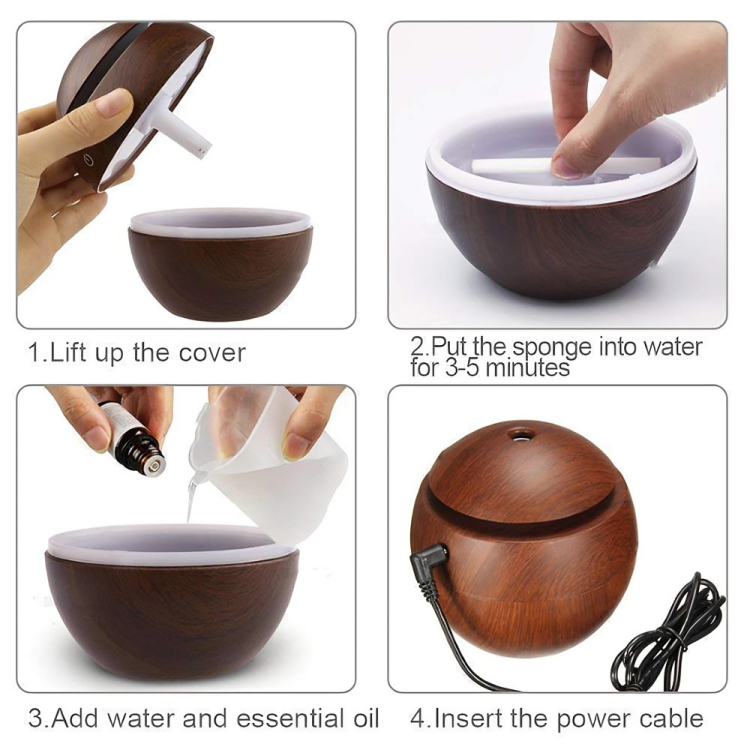 1.Lift up the cover

2.Put the sponge into water for 3-5 minutes

3.Add water and essential oil

4.Insert the power cable