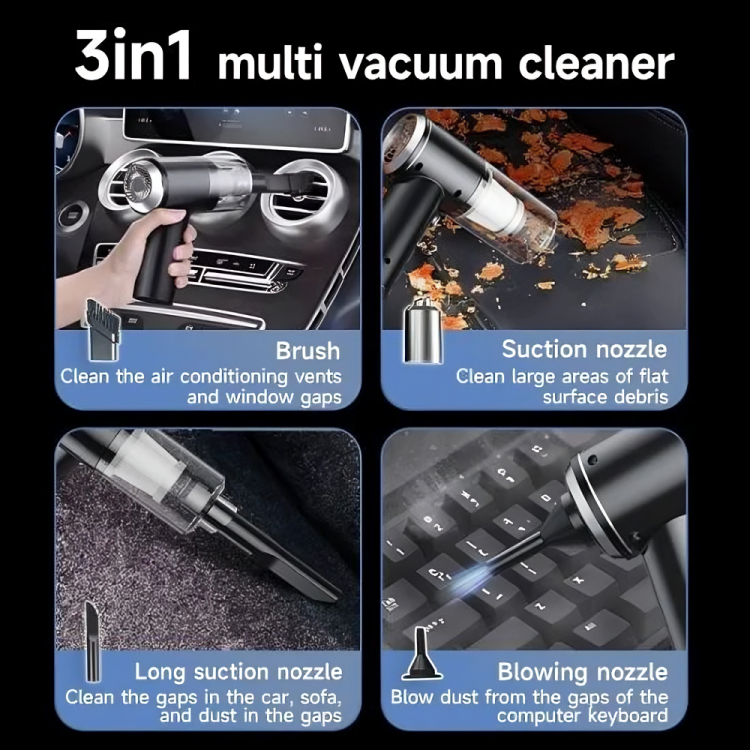 3in1 multi vacuum cleaner

Brush
Clean the air conditioning vents and window gaps

Suction nozzle
Clean large areas of flat surface debris

Long suction nozzle
Clean the gaps in the car, sofa, and dust in the gaps

Blowing nozzle
Blow dust from the gaps of the computer keyboard