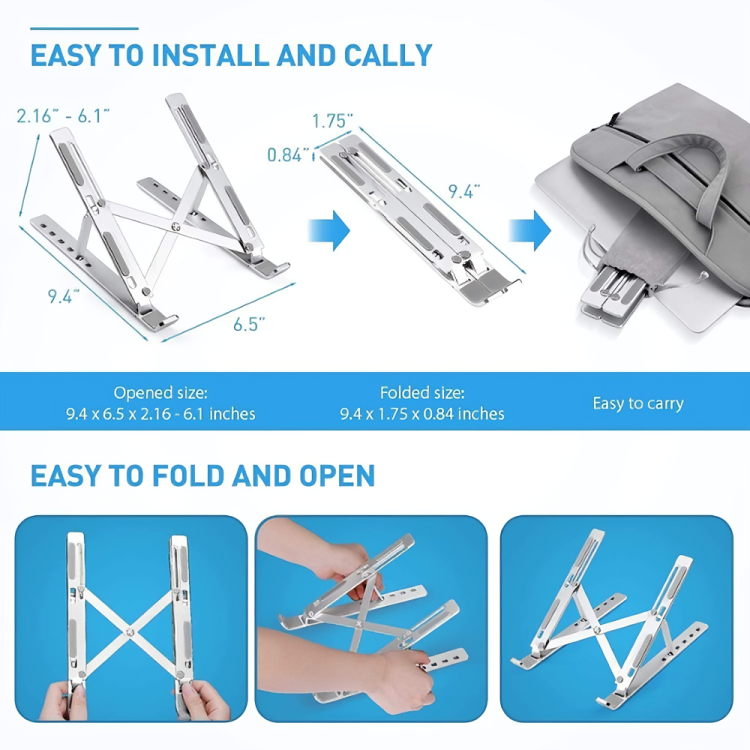 EASY TO INSTALL AND CALLY

2.16" - 6.1"

9.4"

6.5"

1.75"

0.84"

9.4"

Opened size:
9.4 x 6.5 x 2.16 - 6.1 inches

Folded size:
9.4 x 1.75 x 0.84 inches

Easy to carry

EASY TO FOLD AND OPEN